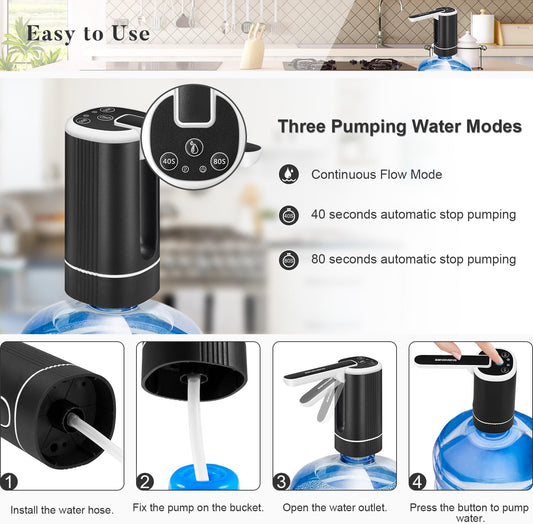 Easy to Use

40S 80S

Three Pumping Water Modes

Continuous Flow Mode

40S 40 seconds automatic stop pumping

80S 80 seconds automatic stop pumping

1 Install the water hose.

2 Fix the pump on the bucket.

3 Open the water outlet.

4 Press the button to pump water.