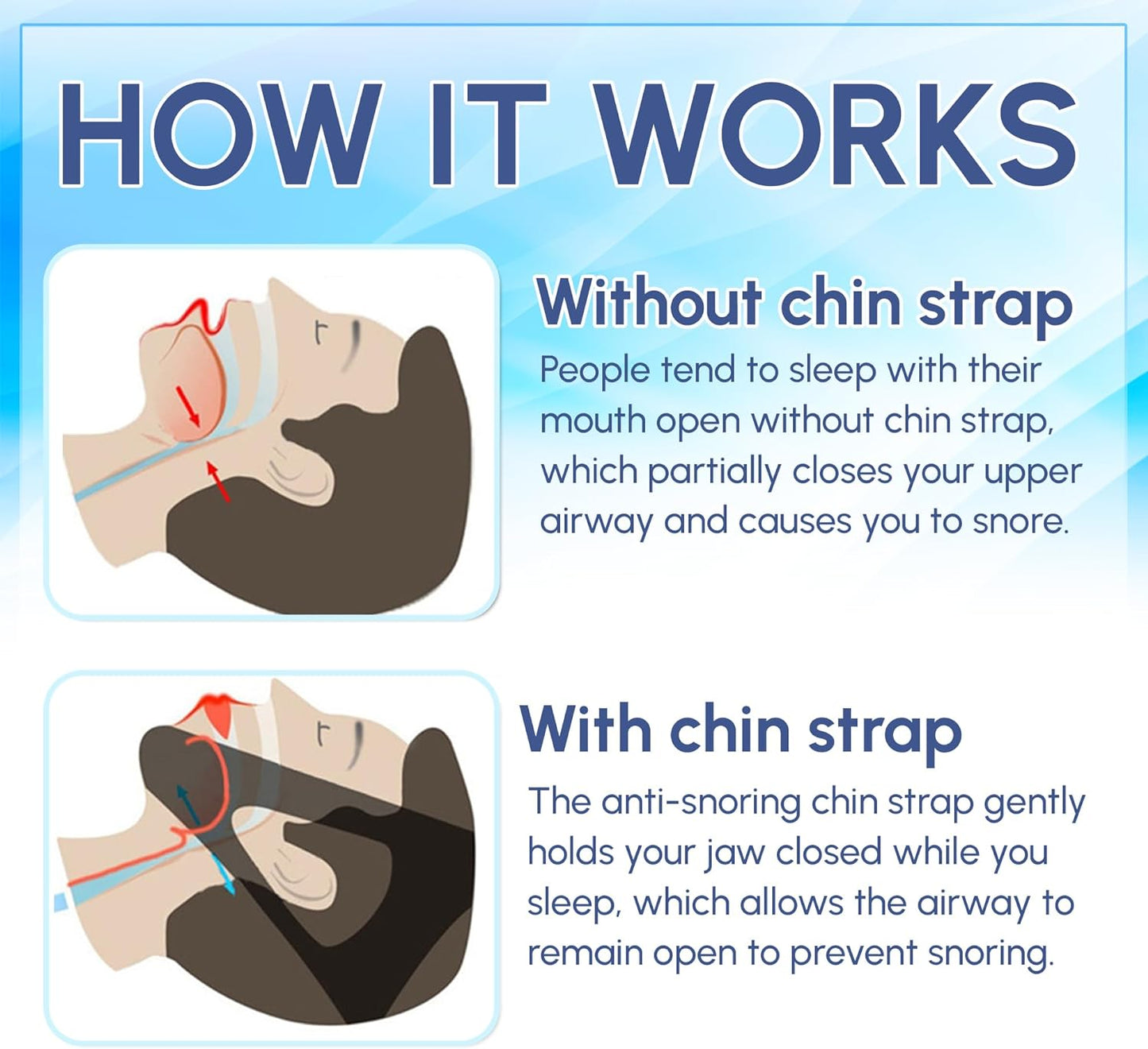 HOW IT WORKS

Without chin strap

People tend to sleep with their mouth open without chin strap, which partially closes your upper airway and causes you to snore.

With chin strap

The anti-snoring chin strap gently holds your jaw closed while you sleep, which allows the airway to remain open to prevent snoring.